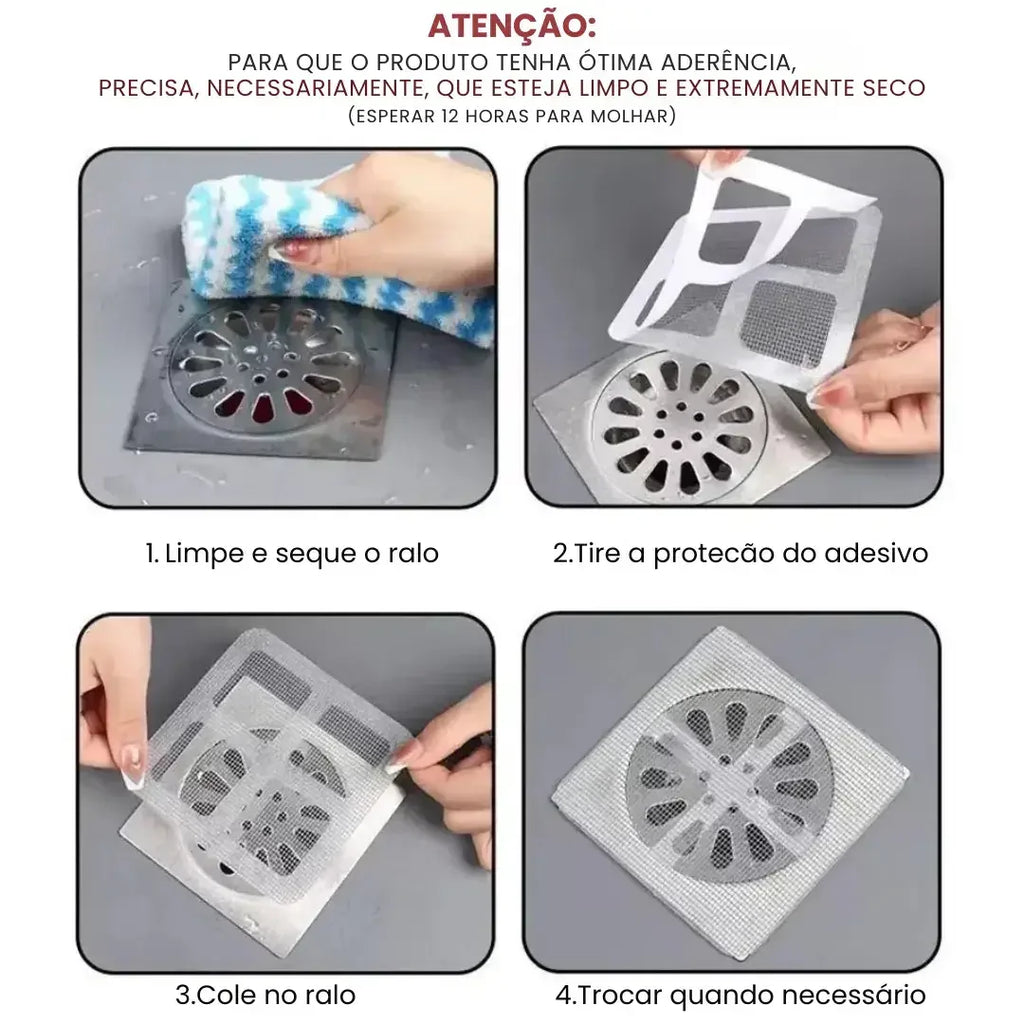 ATENÇÃO:
PARA QUE O PRODUTO TENHA ÓTIMA ADERÊNCIA,
PRECISA, NECESSARIAMENTE, QUE ESTEJA LIMPO E EXTREMAMENTE SECO
(ESPERAR 12 HORAS PARA MOLHAR)

1. Limpe e seque o ralo

2.Tire a protecão do adesivo

3.Cole no ralo

4.Trocar quando necessário