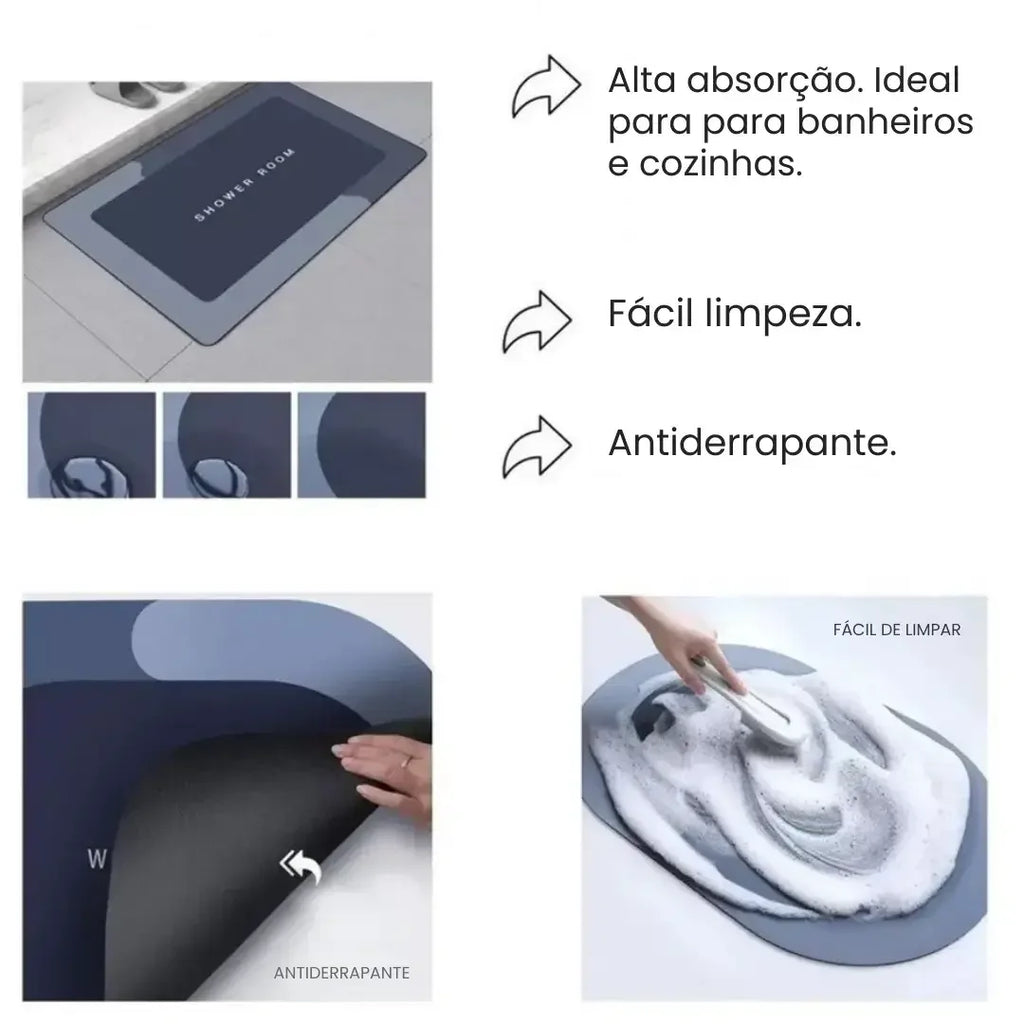 SHOWER ROOM

Alta absorção. Ideal para para banheiros e cozinhas.

Fácil limpeza.

Antiderrapante.

W

ANTIDERRAPANTE

FÁCIL DE LIMPAR